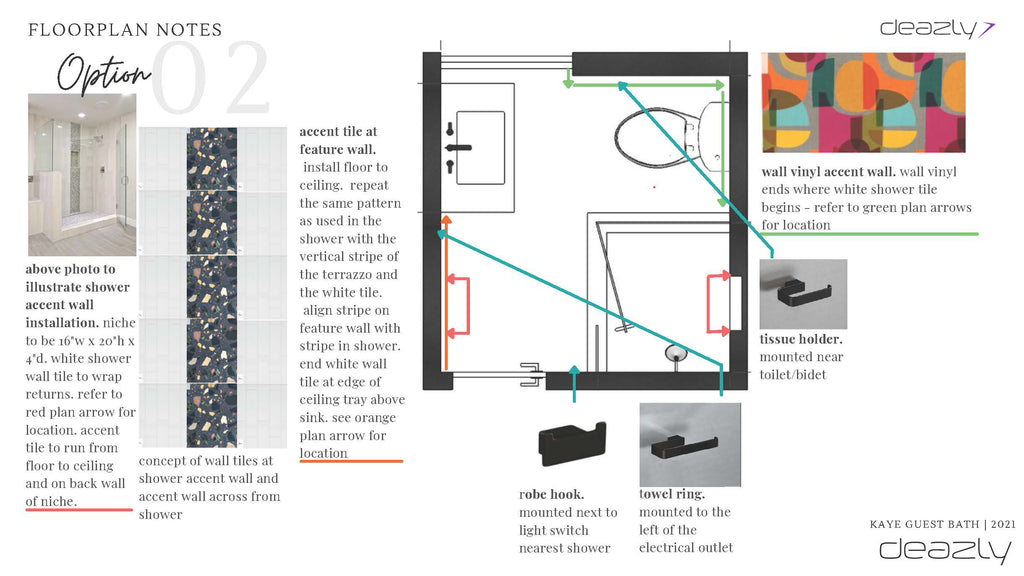 FLOORPLAN NOTES

Option 02

deazly

above photo to illustrate shower accent wall installation. niche to be 16"w x 20"h x 4"d. white shower wall tile to wrap returns. refer to red plan arrow for location. accent tile to run from floor to ceiling and on back wall of niche.

concept of wall tiles at shower accent wall and accent wall across from shower

accent tile at feature wall. install floor to ceiling. repeat the same pattern as used in the shower with the vertical stripe of the terrazzo and the white tile. align stripe on feature wall with stripe in shower. end white wall tile at edge of ceiling tray above sink. see orange plan arrow for location

wall vinyl accent wall. wall vinyl ends where white shower tile begins - refer to green plan arrows for location

tissue holder. mounted near toilet/bidet

robe hook. mounted next to light switch nearest shower

towel ring. mounted to the left of the electrical outlet

KAYE GUEST BATH | 2021

deazly